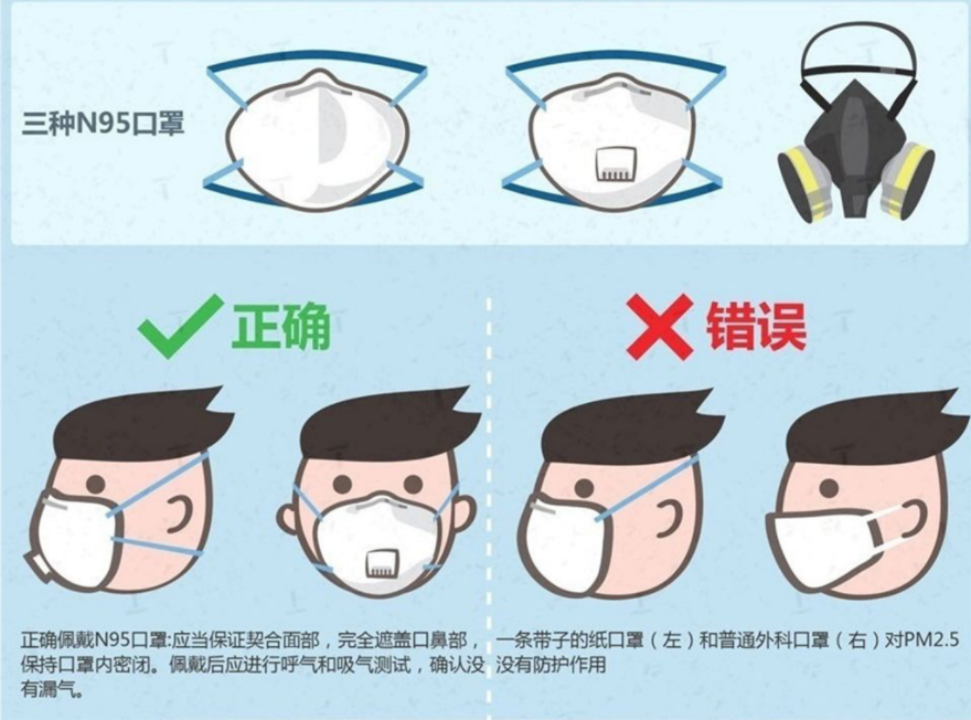 三种N95口罩

正确

错误

正确佩戴N95口罩:应当保证契合面部，完全遮盖口鼻部，保持口罩内密闭。佩戴后应进行呼气和吸气测试，确认没有漏气。

一条带子的纸口罩（左）和普通外科口罩（右）对PM2.5没有防护作用